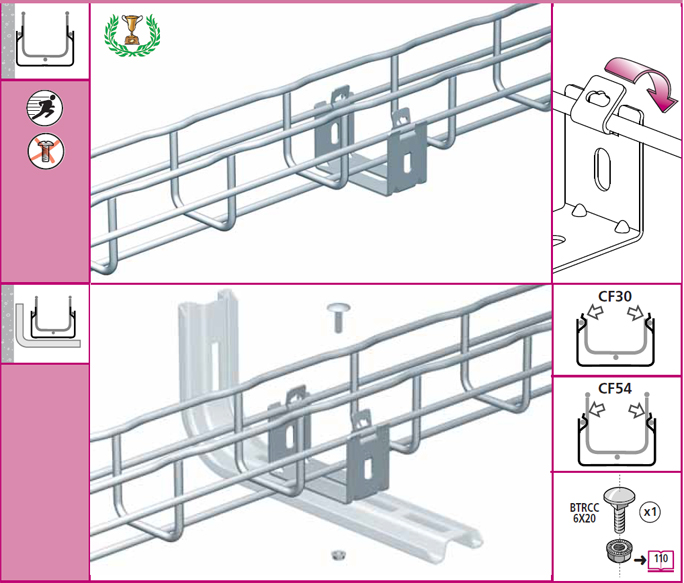 CF30

CF54

BTRCC 6X20

x1

110